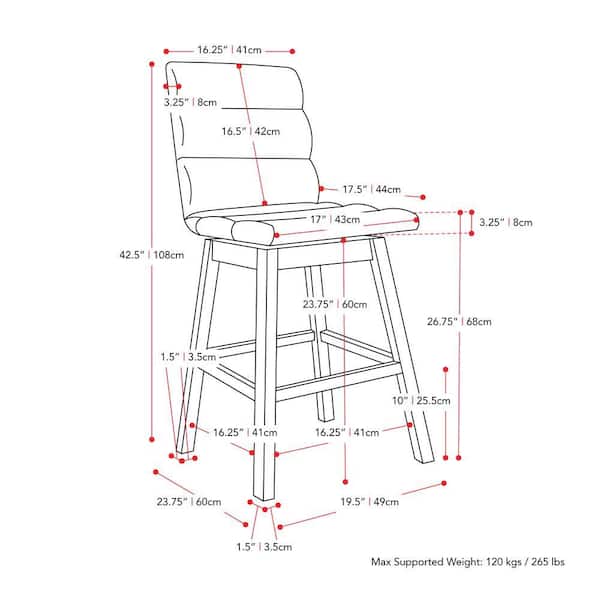 16.25" | 41cm

3.25" | 8cm

16.5" | 42cm

17.5" | 44cm

17" | 43cm

3.25" | 8cm

42.5" | 108cm

23.75" | 60cm

26.75" | 68cm

1.5" | 3.5cm

10" | 25.5cm

16.25" | 41cm

16.25" | 41cm

23.75" | 60cm

19.5" | 49cm

1.5" | 3.5cm

Max Supported Weight: 120 kgs / 265 lbs