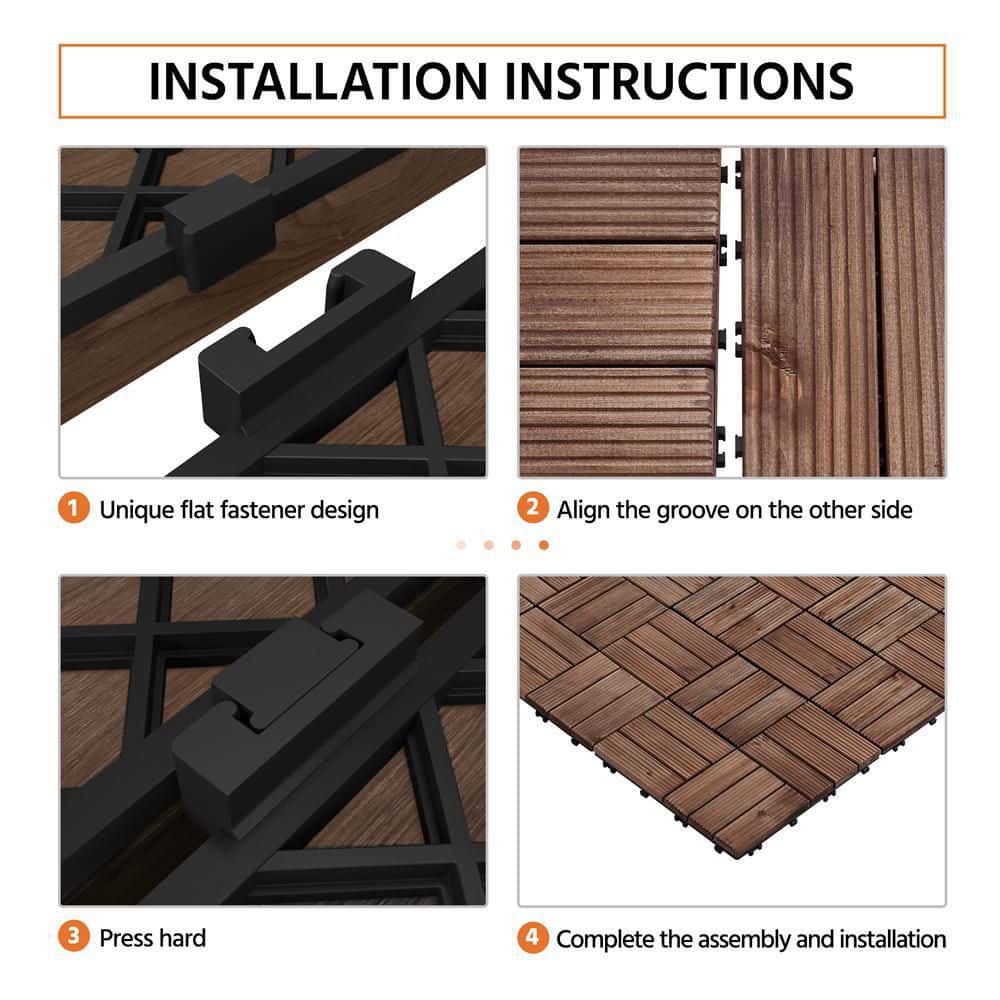 INSTALLATION INSTRUCTIONS

1 Unique flat fastener design

2 Align the groove on the other side

3 Press hard

4 Complete the assembly and installation