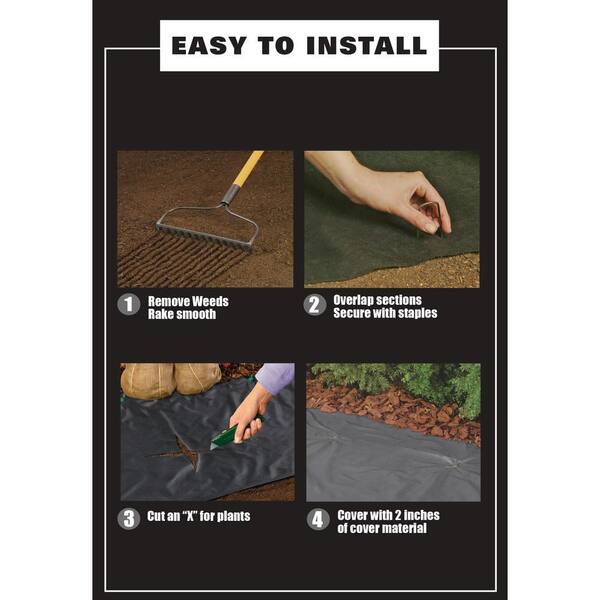 EASY TO INSTALL

1 Remove Weeds
Rake smooth

2 Overlap sections
Secure with staples

3 Cut an "X" for plants

4 Cover with 2 inches
of cover material