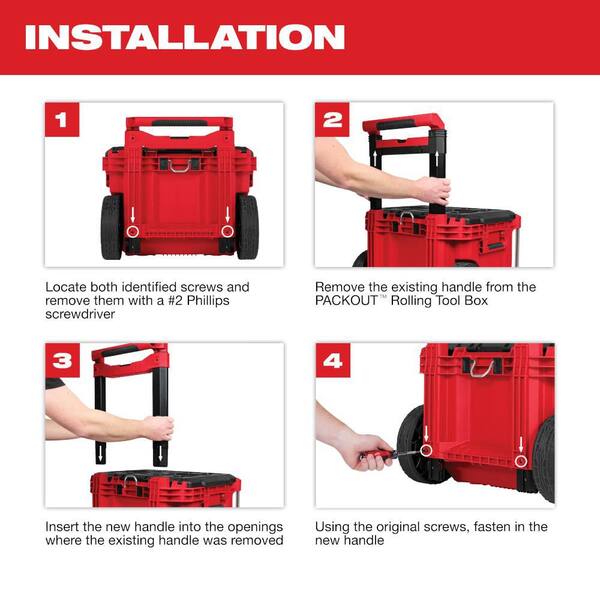 INSTALLATION

1

Locate both identified screws and remove them with a #2 Phillips screwdriver

2

Remove the existing handle from the PACKOUT™ Rolling Tool Box

3

Insert the new handle into the openings where the existing handle was removed

4

Using the original screws, fasten in the new handle