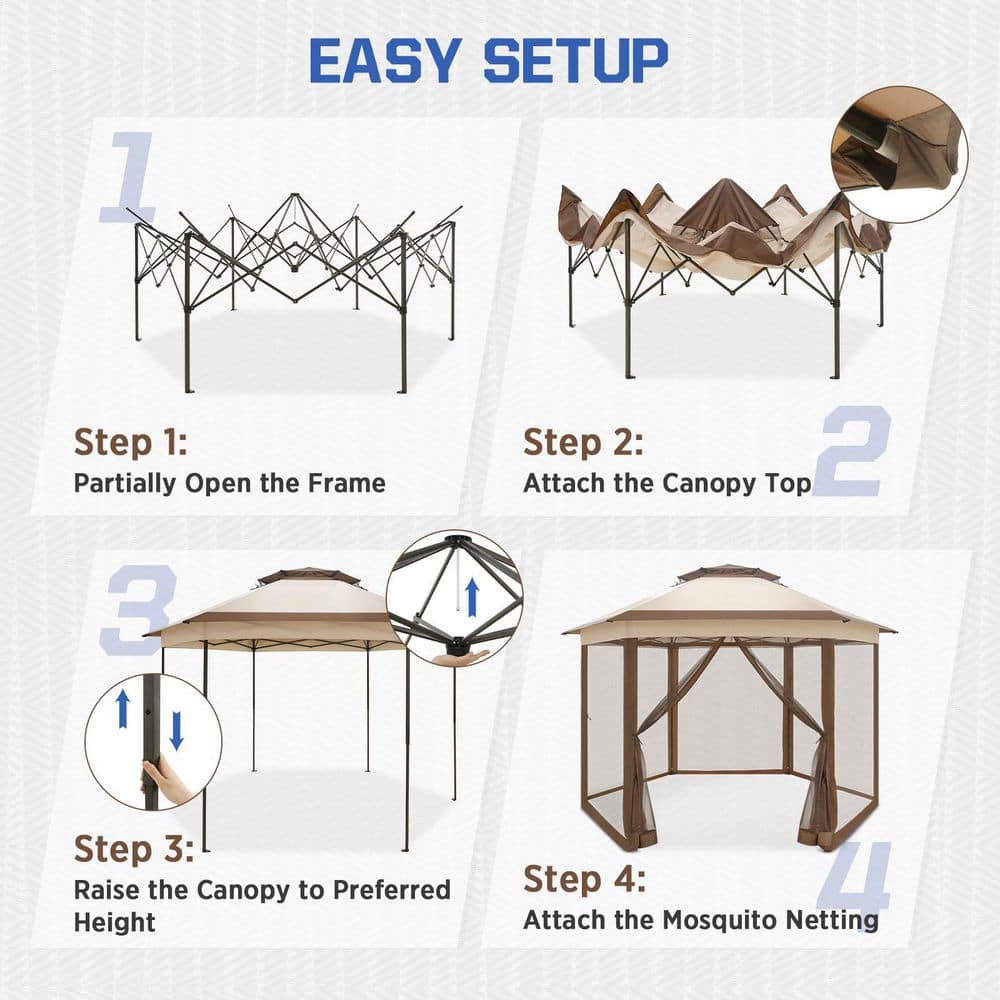 EASY SETUP

1

Step 1:
Partially Open the Frame

Step 2:
Attach the Canopy Top

2

3

Step 3:
Raise the Canopy to Preferred Height

Step 4:
Attach the Mosquito Netting

4