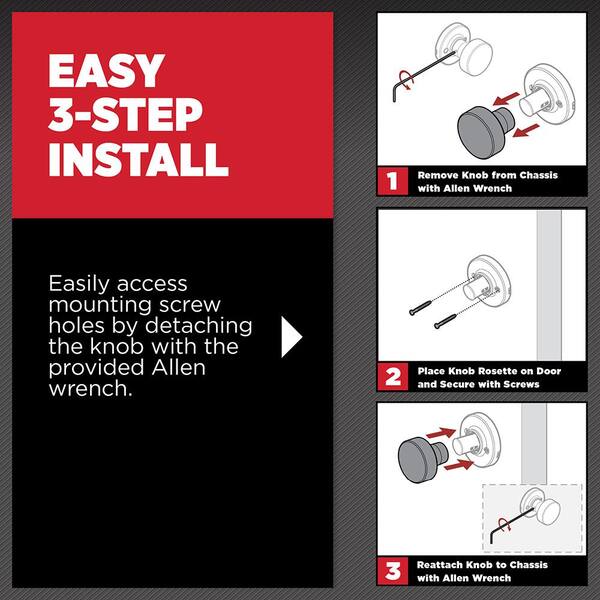 EASY 3-STEP INSTALL

Easily access mounting screw holes by detaching the knob with the provided Allen wrench.

1 Remove Knob from Chassis with Allen Wrench

2 Place Knob Rosette on Door and Secure with Screws

3 Reattach Knob to Chassis with Allen Wrench