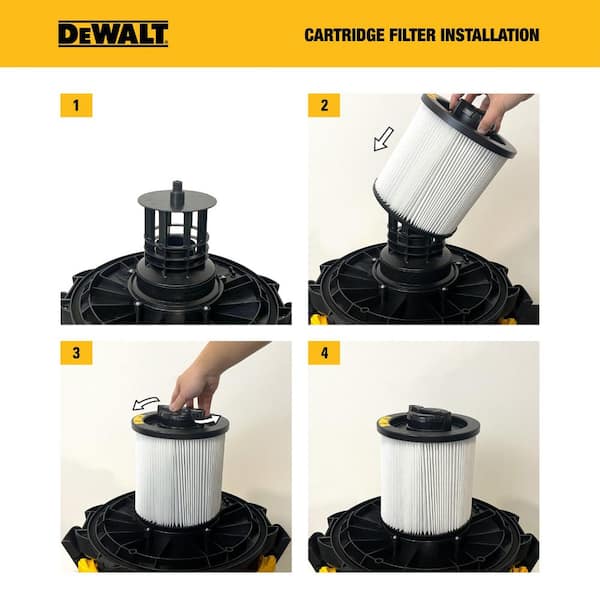 DEWALT

CARTRIDGE FILTER INSTALLATION

1

2

3

4