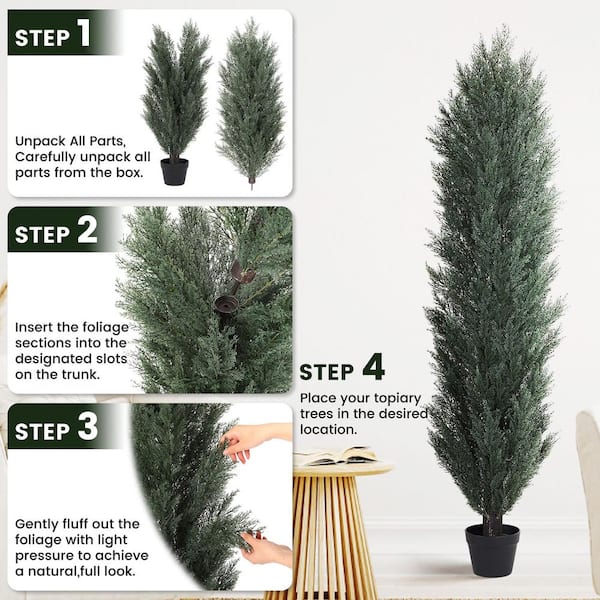 STEP 1

Unpack All Parts, Carefully unpack all parts from the box.

STEP 2

Insert the foliage sections into the designated slots on the trunk.

STEP 3

Gently fluff out the foliage with light pressure to achieve a natural,full look.

STEP 4

Place your topiary trees in the desired location.