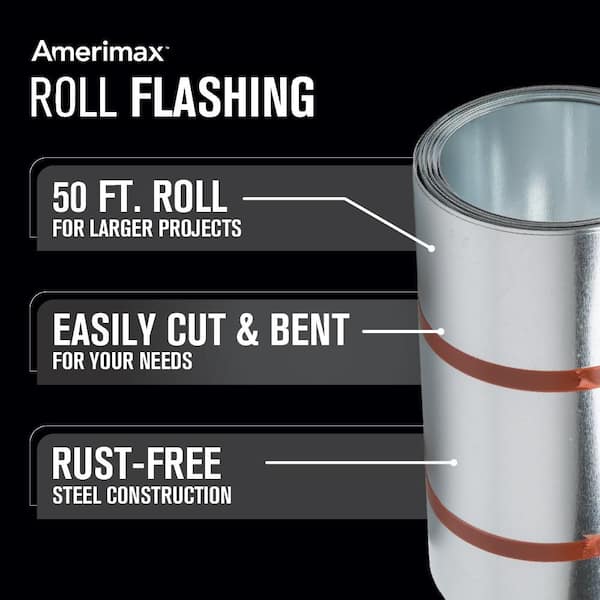 Amerimax™
ROLL FLASHING

50 FT. ROLL
FOR LARGER PROJECTS

EASILY CUT & BENT
FOR YOUR NEEDS

RUST-FREE
STEEL CONSTRUCTION