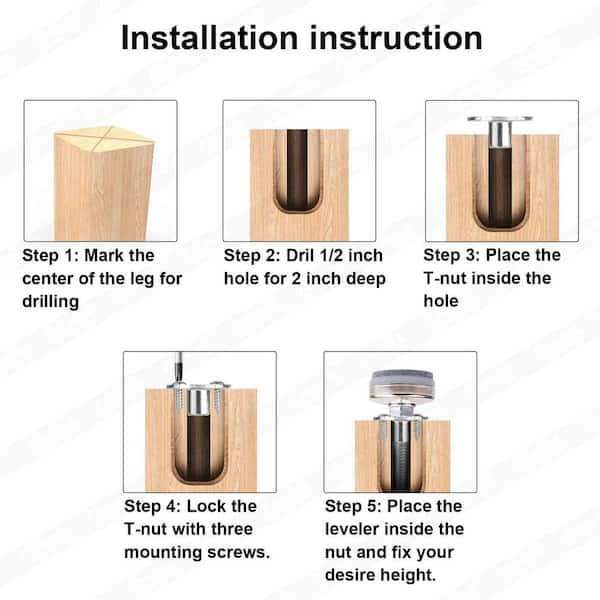 Installation instruction

Step 1: Mark the center of the leg for drilling

Step 2: Dril 1/2 inch hole for 2 inch deep

Step 3: Place the T-nut inside the hole

Step 4: Lock the T-nut with three mounting screws.

Step 5: Place the leveler inside the nut and fix your desire height.