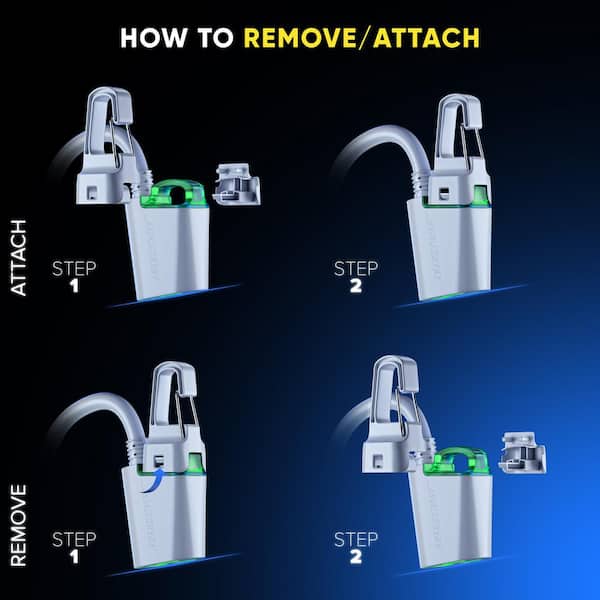 HOW TO REMOVE/ATTACH

ATTACH

STEP 1

STEP 2

REMOVE

STEP 1

STEP 2