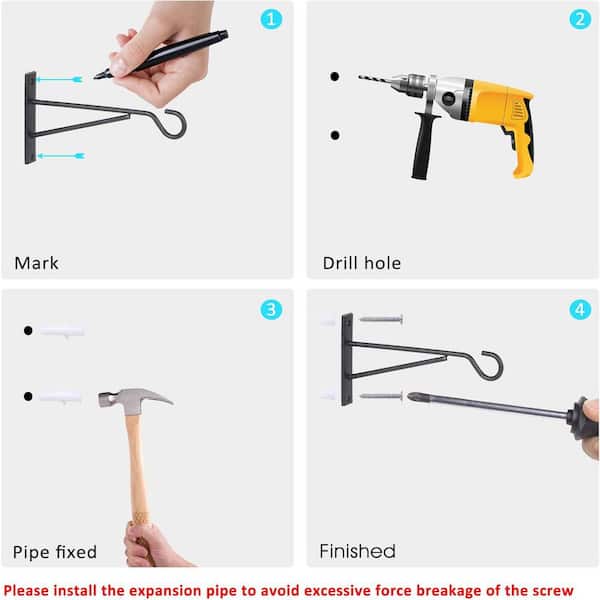 1

Mark

2

Drill hole

3

Pipe fixed

4

Finished

Please install the expansion pipe to avoid excessive force breakage of the screw