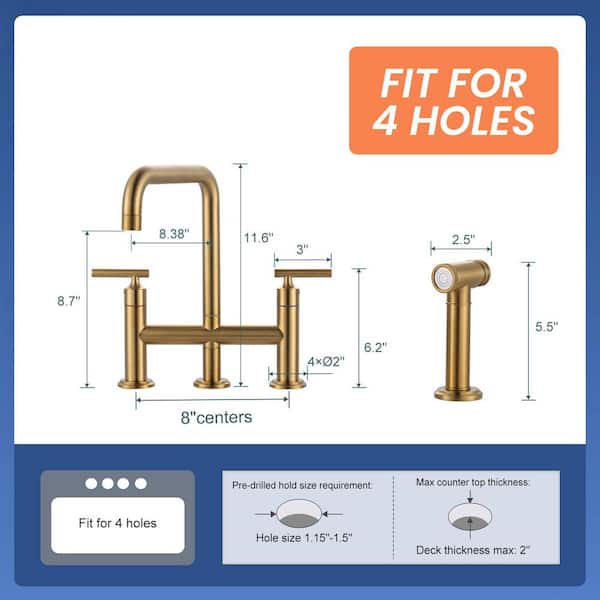 FIT FOR 4 HOLES

8.38"

11.6"

3"

8.7"

6.2"

4×Ø2"

8"centers

2.5"

5.5"

Fit for 4 holes

Pre-drilled hold size requirement:

Hole size 1.15"-1.5"

Max counter top thickness:

Deck thickness max: 2"