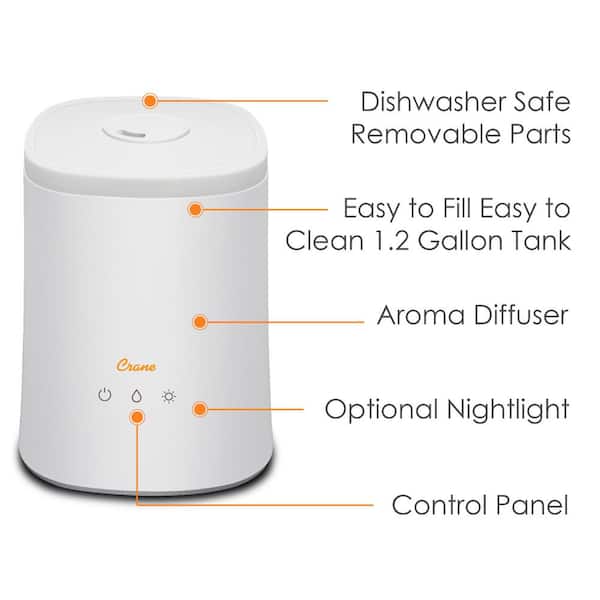 Dishwasher Safe Removable Parts

Easy to Fill Easy to Clean 1.2 Gallon Tank

Aroma Diffuser

Crane

Optional Nightlight

Control Panel