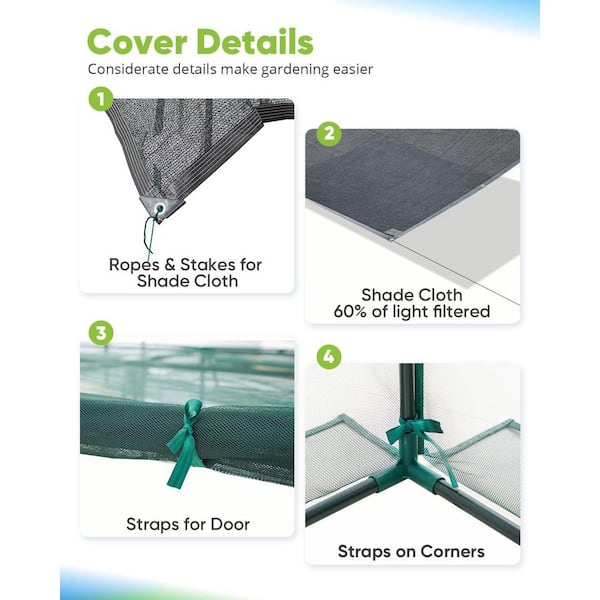 Cover Details
Considerate details make gardening easier

1
Ropes & Stakes for Shade Cloth

2
Shade Cloth
60% of light filtered

3
Straps for Door

4
Straps on Corners