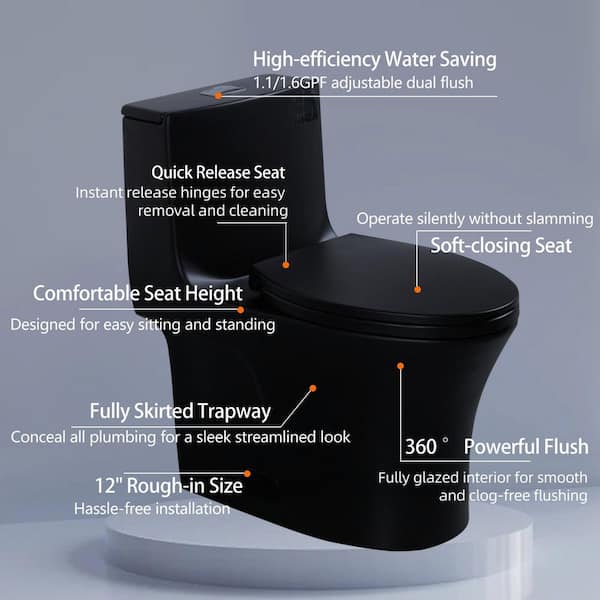 High-efficiency Water Saving
1.1/1.6GPF adjustable dual flush

Quick Release Seat
Instant release hinges for easy removal and cleaning

Operate silently without slamming
Soft-closing Seat

Comfortable Seat Height
Designed for easy sitting and standing

Fully Skirted Trapway
Conceal all plumbing for a sleek streamlined look

360 ° Powerful Flush
Fully glazed interior for smooth and clog-free flushing

12" Rough-in Size
Hassle-free installation