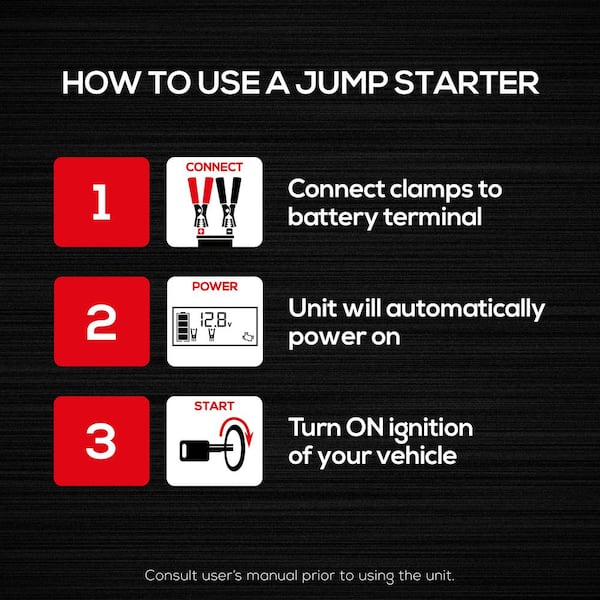 HOW TO USE A JUMP STARTER

1

CONNECT

Connect clamps to battery terminal

2

POWER

12.8v

Unit will automatically power on

3

START

Turn ON ignition of your vehicle

Consult user's manual prior to using the unit.