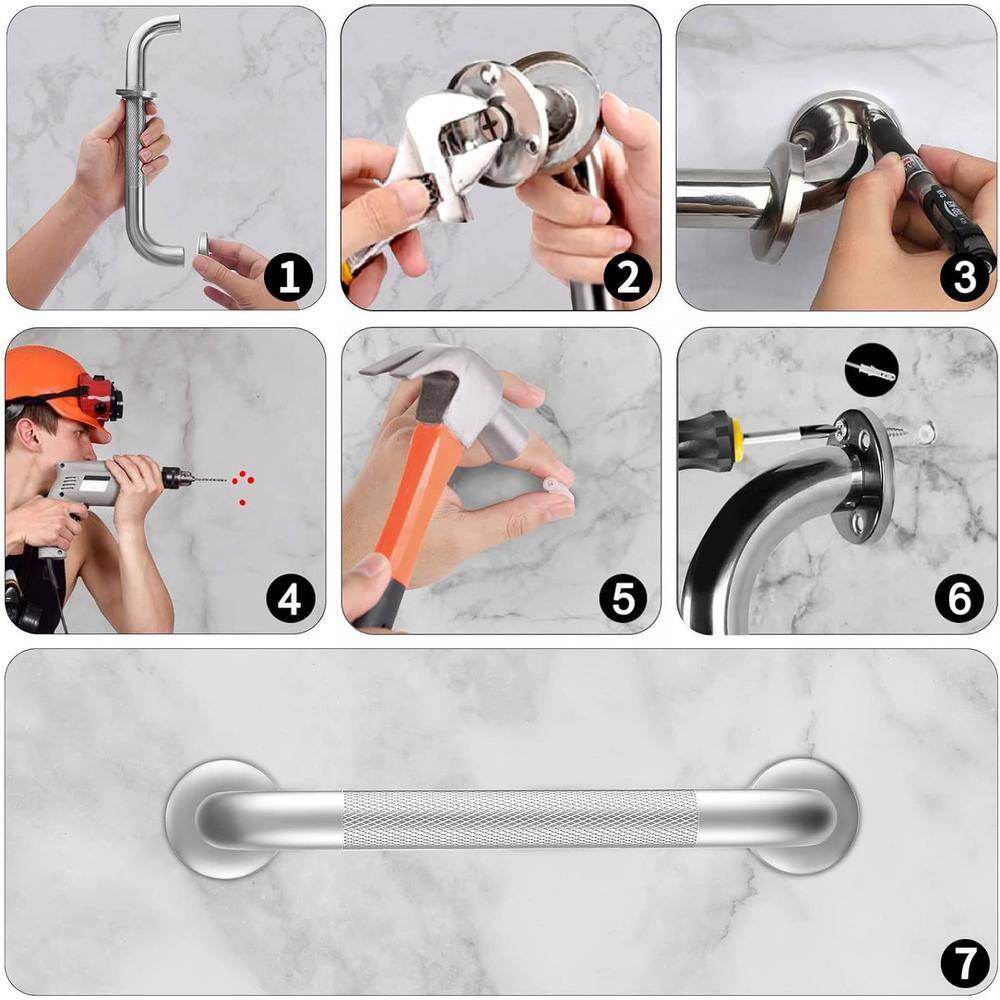 1
2
3
4
5
6
7