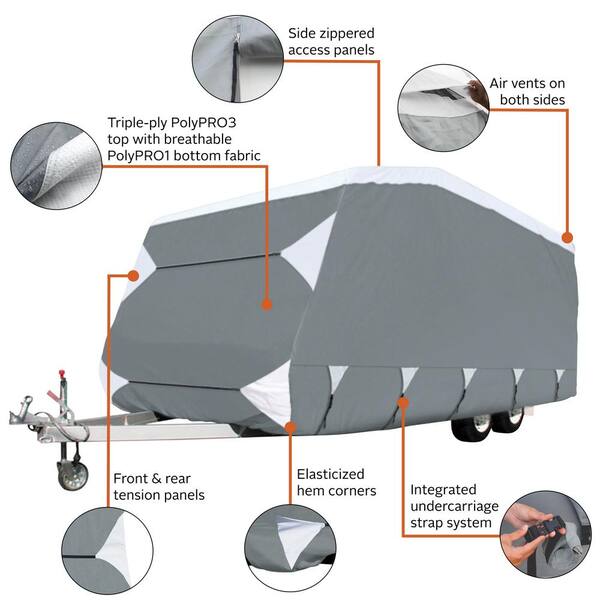 Side zippered access panels

Air vents on both sides

Triple-ply PolyPRO3 top with breathable PolyPRO1 bottom fabric

Front & rear tension panels

Elasticized hem corners

Integrated undercarriage strap system