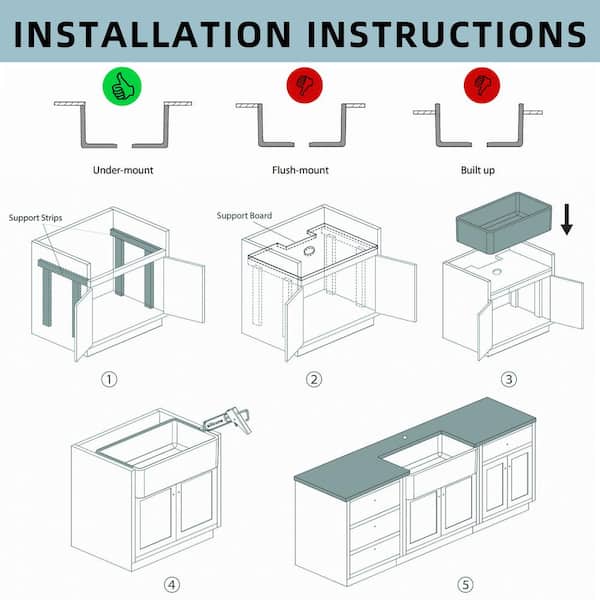 INSTALLATION INSTRUCTIONS

Under-mount

Flush-mount

Built up

Support Strips

Support Board

①

②

③

④

⑤