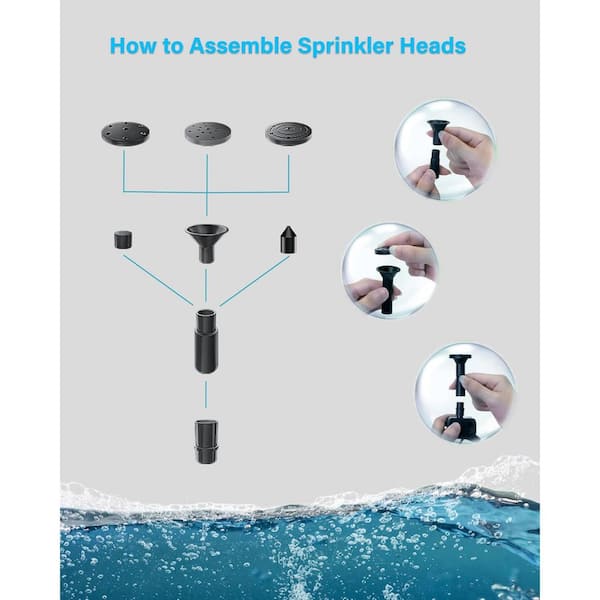 How to Assemble Sprinkler Heads