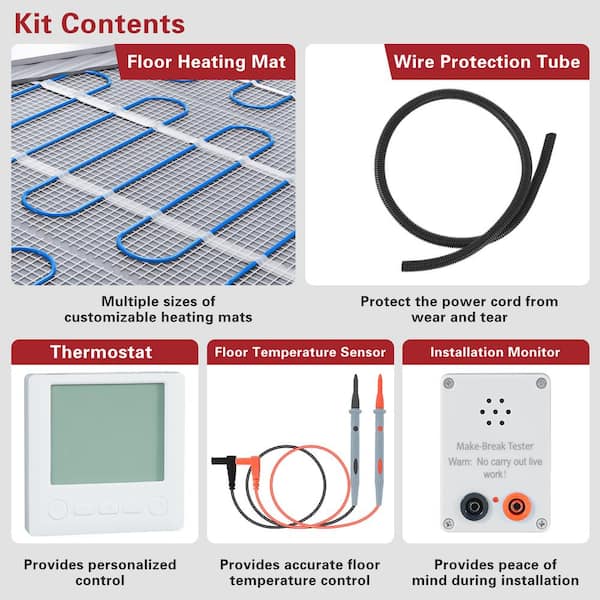 Kit Contents

Floor Heating Mat

Multiple sizes of customizable heating mats

Wire Protection Tube

Protect the power cord from wear and tear

Thermostat

Provides personalized control

Floor Temperature Sensor

Provides accurate floor temperature control

Installation Monitor

Make-Break Tester
Warn: No carry out live work!

Provides peace of mind during installation