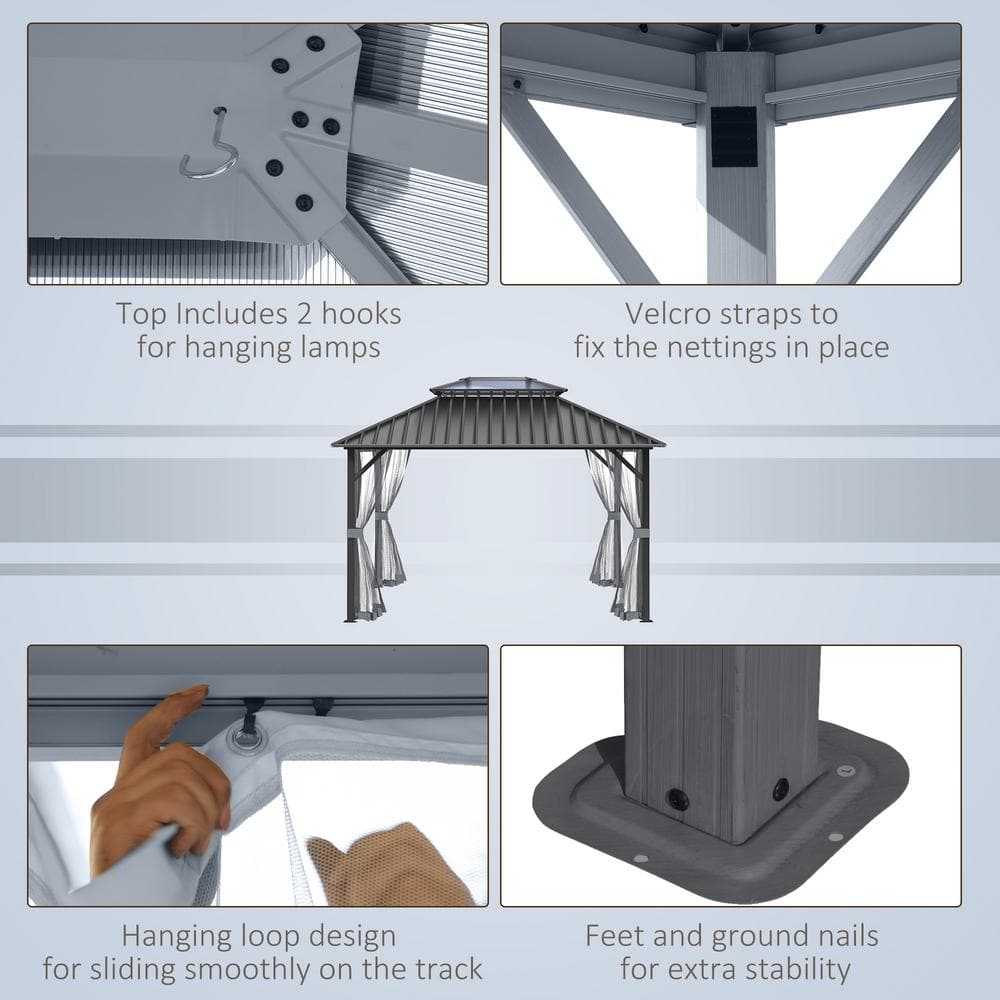 Top Includes 2 hooks
for hanging lamps

Velcro straps to
fix the nettings in place

Hanging loop design
for sliding smoothly on the track

Feet and ground nails
for extra stability