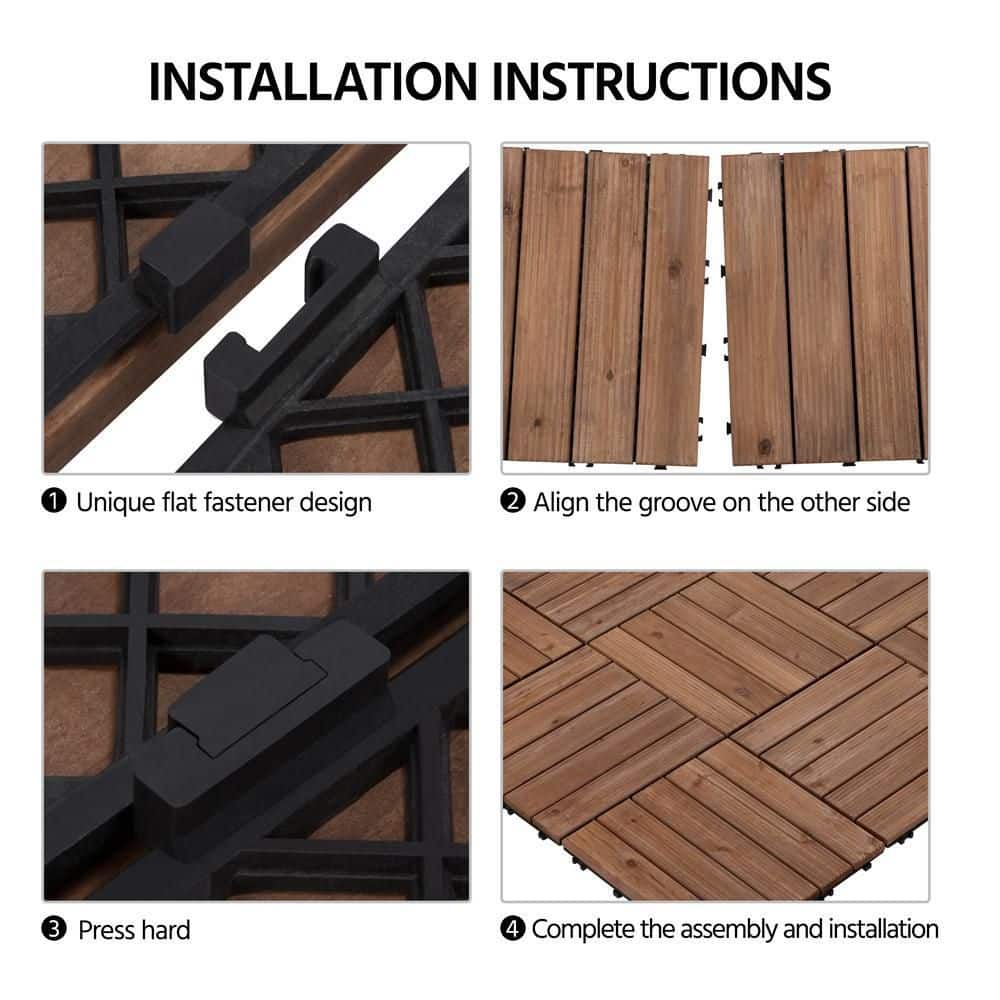 INSTALLATION INSTRUCTIONS

❶ Unique flat fastener design

❷ Align the groove on the other side

❸ Press hard

❹ Complete the assembly and installation