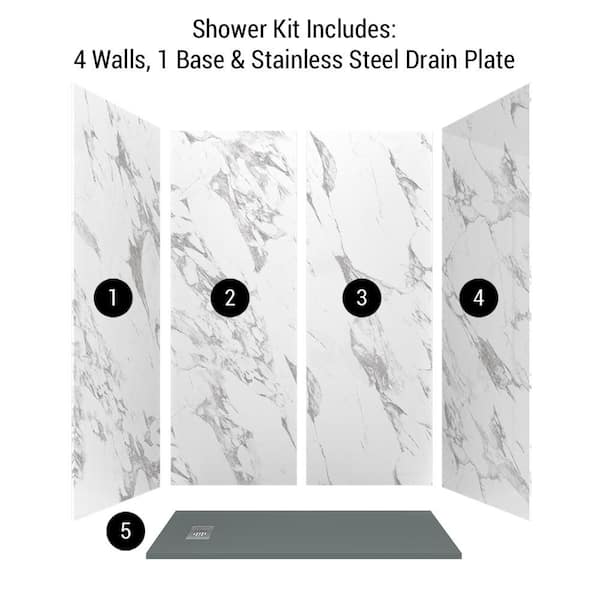 Shower Kit Includes:
4 Walls, 1 Base & Stainless Steel Drain Plate

1

2

3

4

5