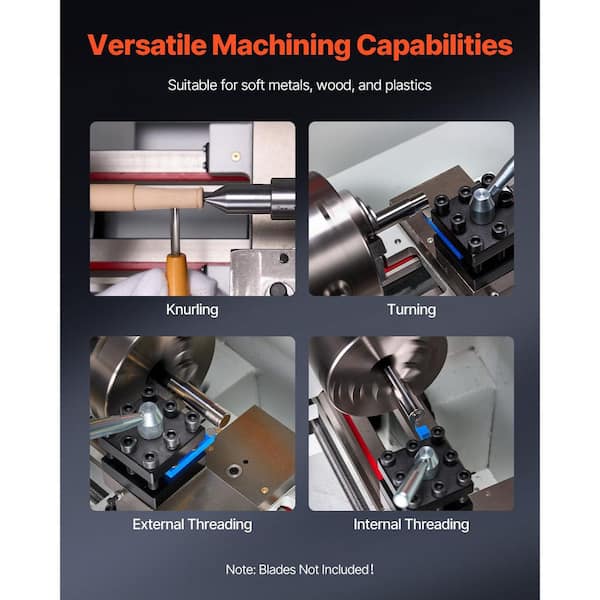 Versatile Machining Capabilities

Suitable for soft metals, wood, and plastics

Knurling

Turning

External Threading

Internal Threading

Note: Blades Not Included!