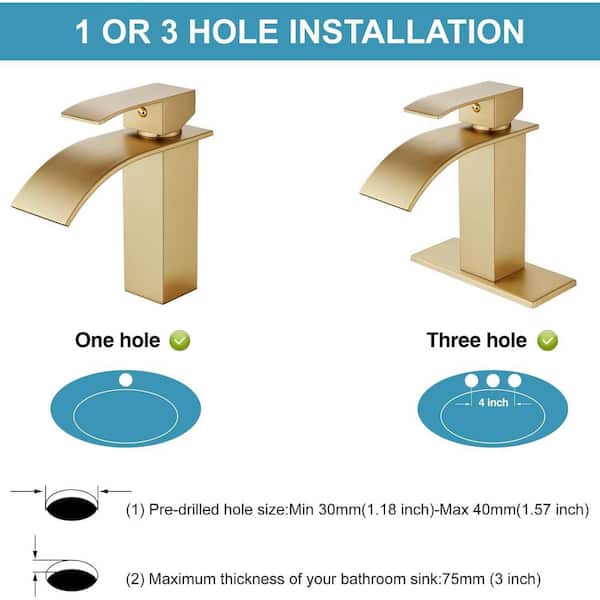 1 OR 3 HOLE INSTALLATION

One hole

Three hole

4 inch

(1) Pre-drilled hole size:Min 30mm(1.18 inch)-Max 40mm(1.57 inch)

(2) Maximum thickness of your bathroom sink:75mm (3 inch)