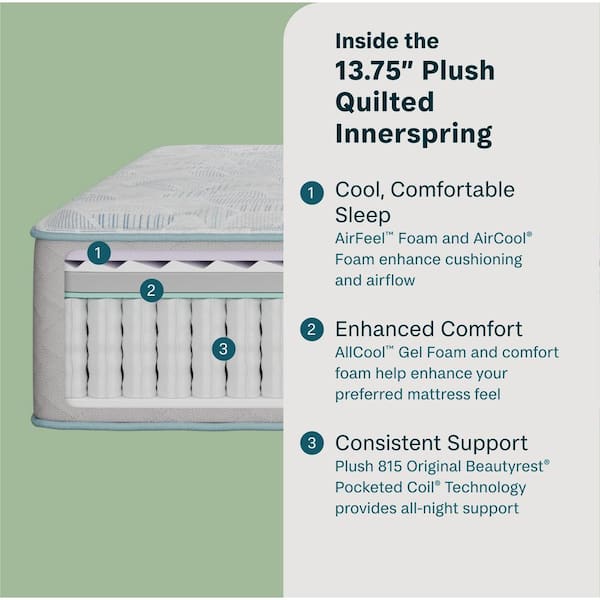 1

2

3

Inside the 13.75" Plush Quilted Innerspring

1 Cool, Comfortable Sleep
AirFeel™ Foam and AirCool® Foam enhance cushioning and airflow

2 Enhanced Comfort
AllCool™ Gel Foam and comfort foam help enhance your preferred mattress feel

3 Consistent Support
Plush 815 Original Beautyrest® Pocketed Coil® Technology provides all-night support