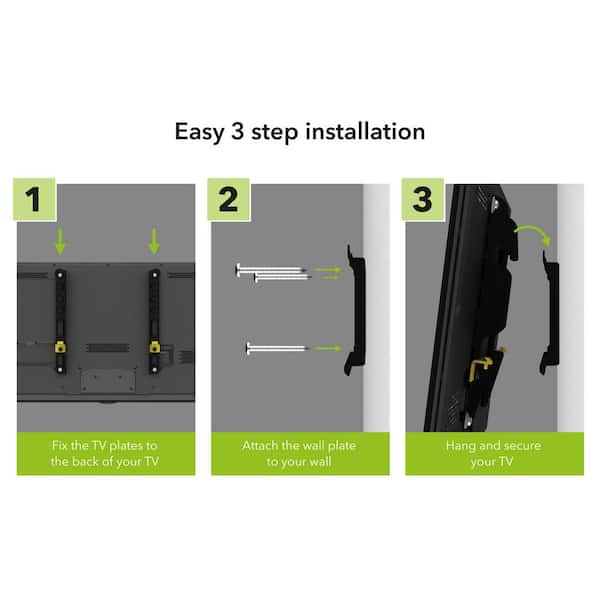 Easy 3 step installation

1

Fix the TV plates to the back of your TV

2

Attach the wall plate to your wall

3

Hang and secure your TV