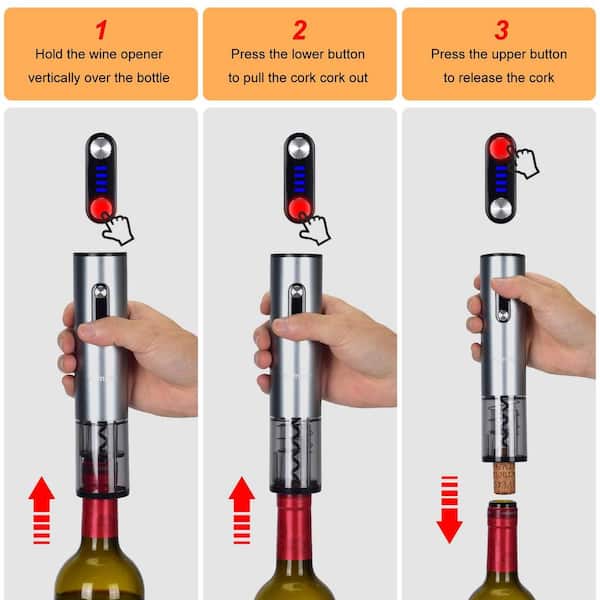 1
Hold the wine opener vertically over the bottle

2
Press the lower button to pull the cork cork out

3
Press the upper button to release the cork