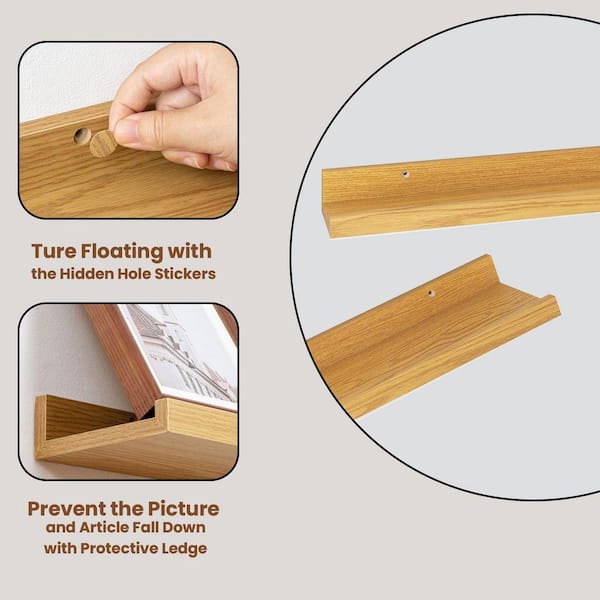 Ture Floating with
the Hidden Hole Stickers

Prevent the Picture
and Article Fall Down
with Protective Ledge