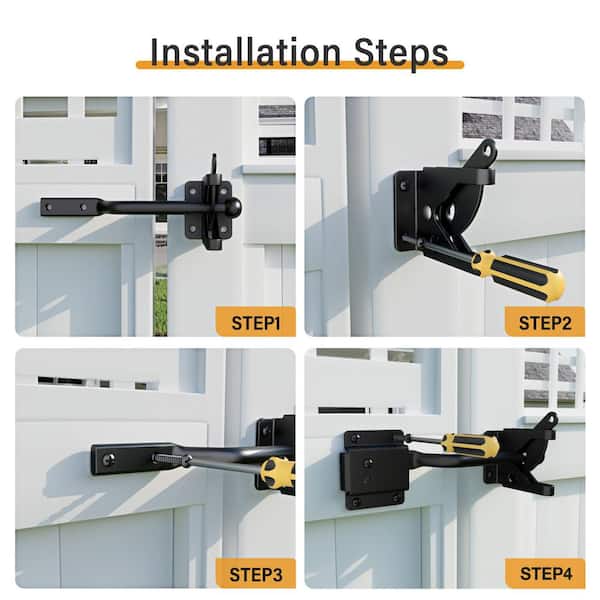 Installation Steps

STEP1

STEP2

STEP3

STEP4