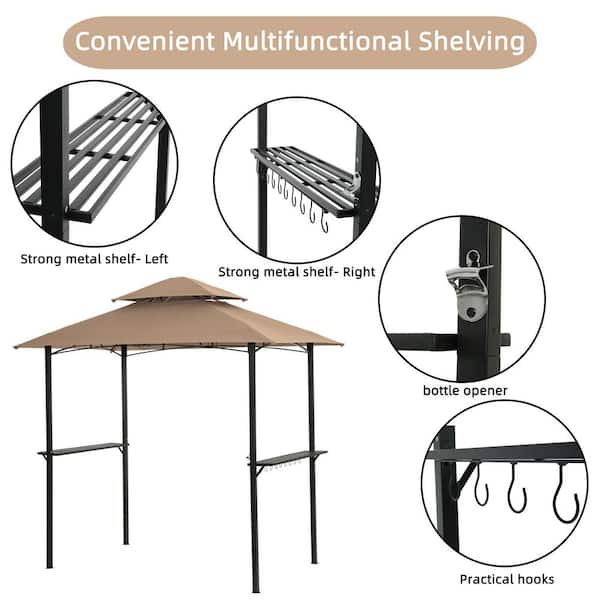 Convenient Multifunctional Shelving

Strong metal shelf- Left

Strong metal shelf- Right

bottle opener

Practical hooks