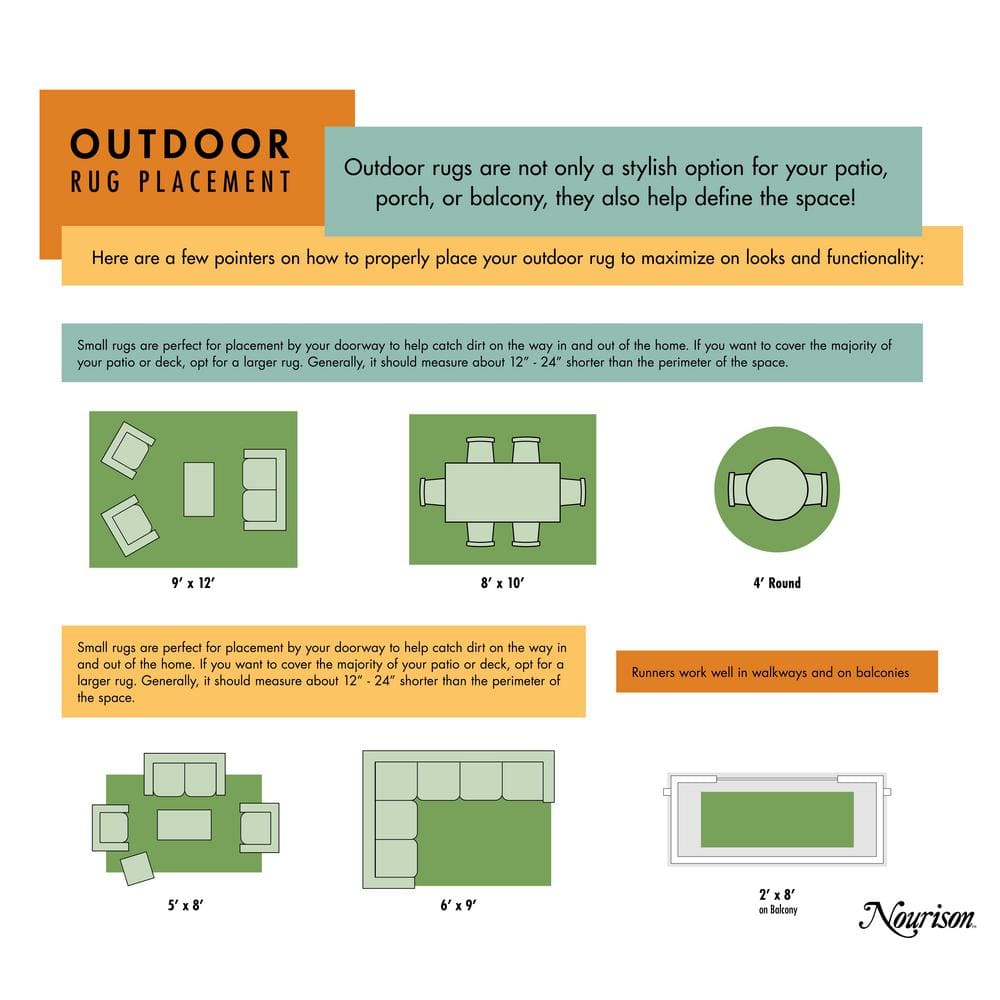 OUTDOOR
RUG PLACEMENT

Outdoor rugs are not only a stylish option for your patio, porch, or balcony, they also help define the space!

Here are a few pointers on how to properly place your outdoor rug to maximize on looks and functionality:

Small rugs are perfect for placement by your doorway to help catch dirt on the way in and out of the home. If you want to cover the majority of your patio or deck, opt for a larger rug. Generally, it should measure about 12" - 24" shorter than the perimeter of the space.

9' x 12'

8' x 10'

4' Round

Small rugs are perfect for placement by your doorway to help catch dirt on the way in and out of the home. If you want to cover the majority of your patio or deck, opt for a larger rug. Generally, it should measure about 12" - 24" shorter than the perimeter of the space.

Runners work well in walkways and on balconies

5' x 8'

6' x 9'

2' x 8'
on Balcony

Nourison