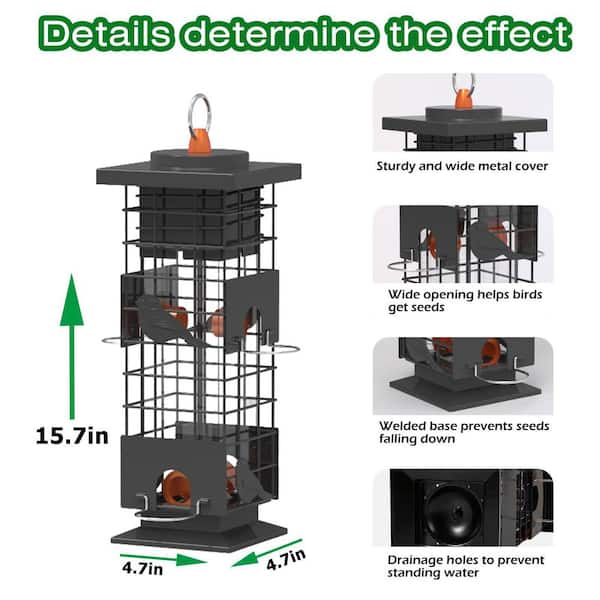 Details determine the effect

15.7in

4.7in

4.7in

Sturdy and wide metal cover

Wide opening helps birds get seeds

Welded base prevents seeds falling down

Drainage holes to prevent standing water