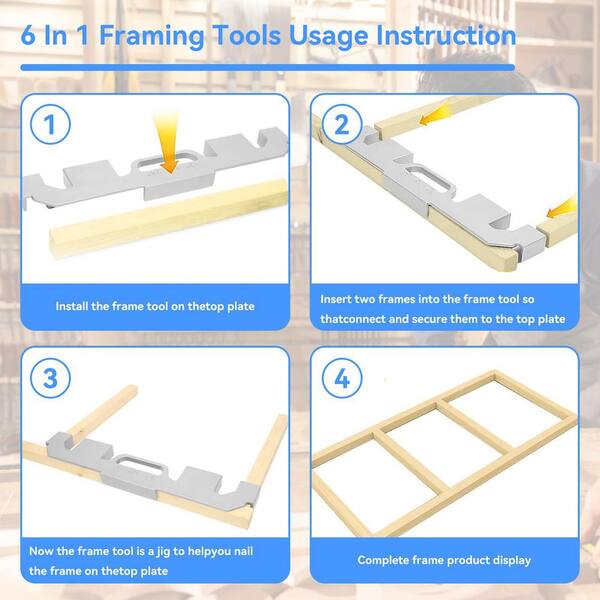 6 In 1 Framing Tools Usage Instruction

1

Install the frame tool on thetop plate

2

Insert two frames into the frame tool so thatconnect and secure them to the top plate

3

Now the frame tool is a jig to helpyou nail the frame on thetop plate

4

Complete frame product display