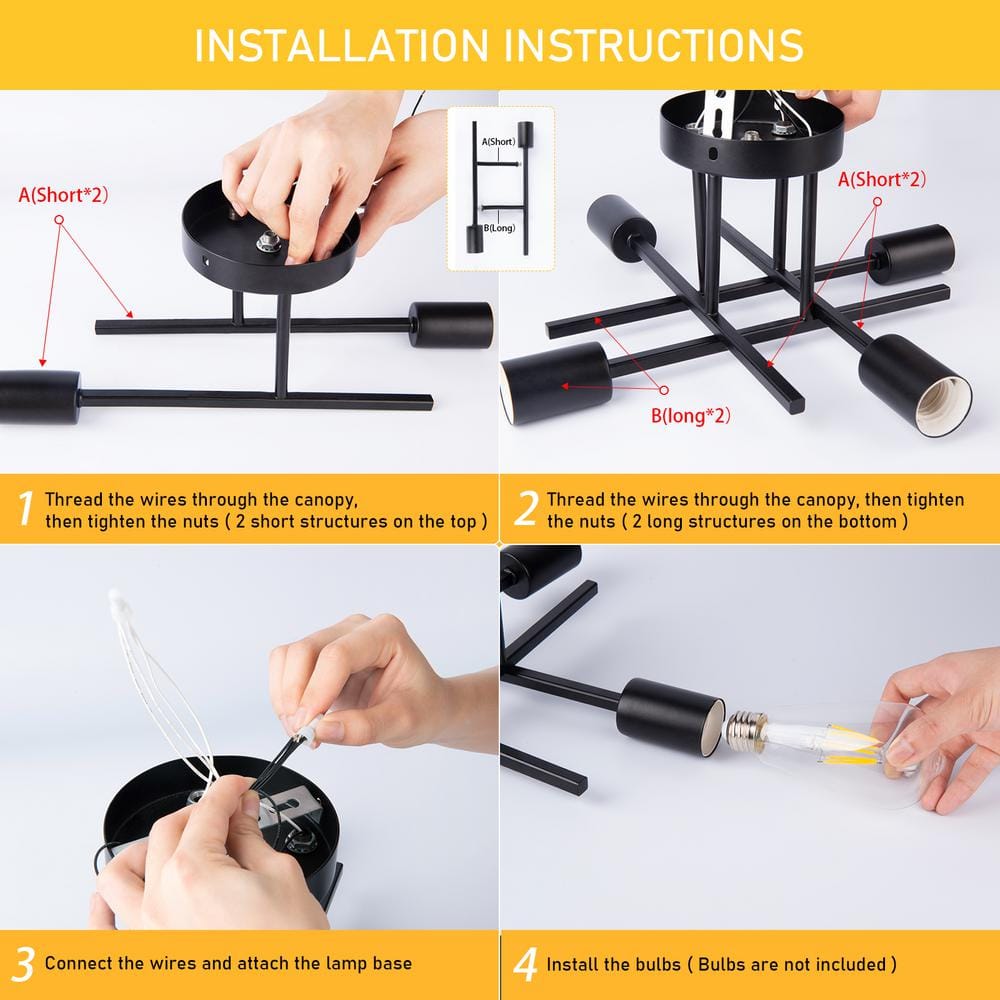 INSTALLATION INSTRUCTIONS

A(Short*2)

A(Short)

B(Long)

A(Short*2)

B(long*2)

1 Thread the wires through the canopy, then tighten the nuts ( 2 short structures on the top )

2 Thread the wires through the canopy, then tighten the nuts ( 2 long structures on the bottom )

3 Connect the wires and attach the lamp base

4 Install the bulbs ( Bulbs are not included )