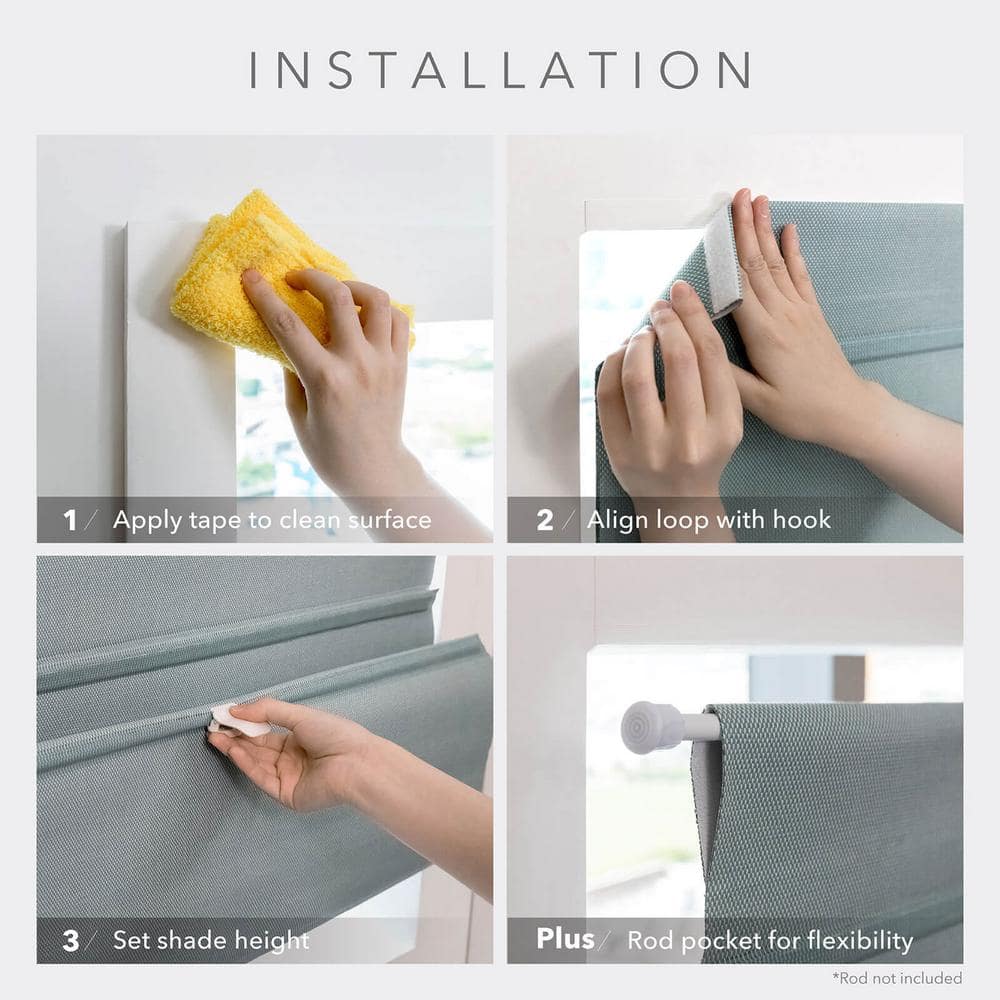 INSTALLATION

1 / Apply tape to clean surface

2 / Align loop with hook

3 / Set shade height

Plus / Rod pocket for flexibility

*Rod not included