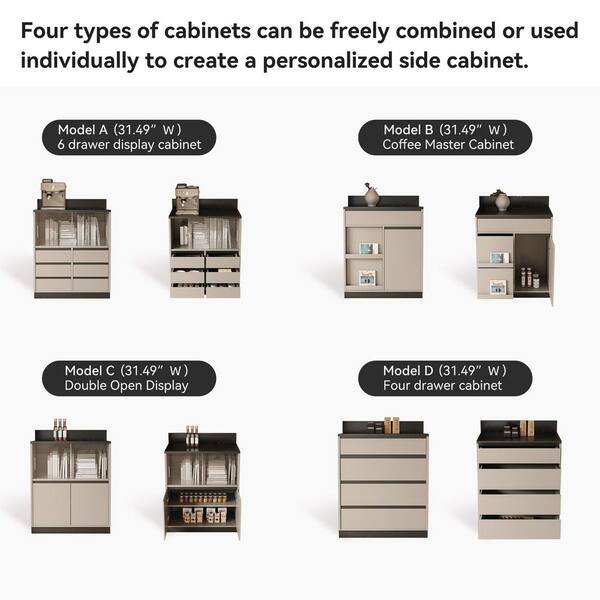 Four types of cabinets can be freely combined or used individually to create a personalized side cabinet.

Model A (31.49" W)
6 drawer display cabinet

Model B (31.49" W)
Coffee Master Cabinet

Model C (31.49" W)
Double Open Display

Model D (31.49" W)
Four drawer cabinet