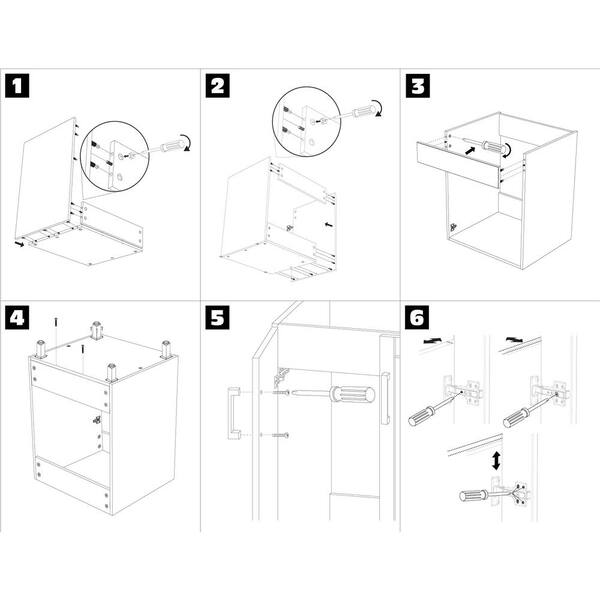 1

2

3

4

5

6