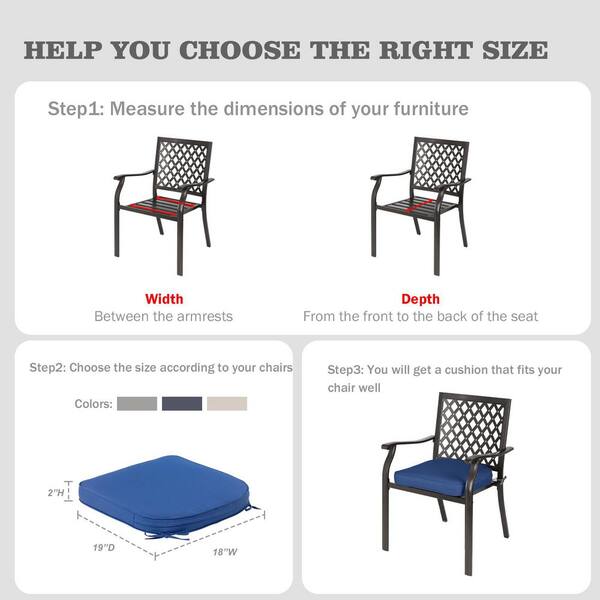 HELP YOU CHOOSE THE RIGHT SIZE

Step1: Measure the dimensions of your furniture

Width
Between the armrests

Depth
From the front to the back of the seat

Step2: Choose the size according to your chairs

Colors:

2"H

19"D

18"W

Step3: You will get a cushion that fits your chair well