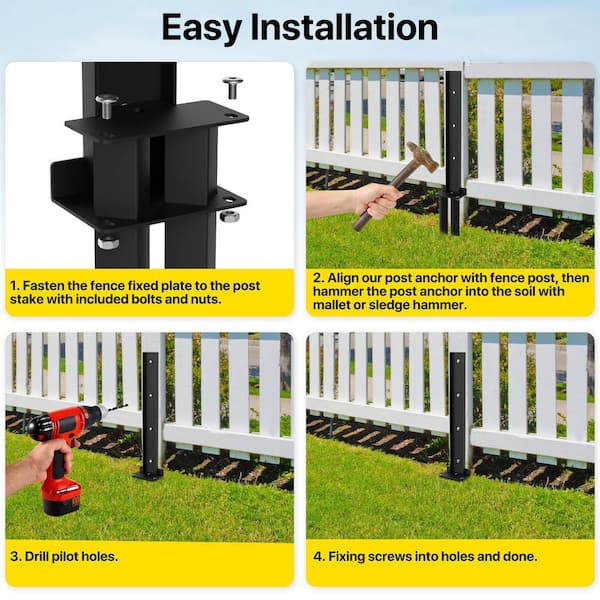 Easy Installation

1. Fasten the fence fixed plate to the post stake with included bolts and nuts.

2. Align our post anchor with fence post, then hammer the post anchor into the soil with mallet or sledge hammer.

3. Drill pilot holes.

4. Fixing screws into holes and done.