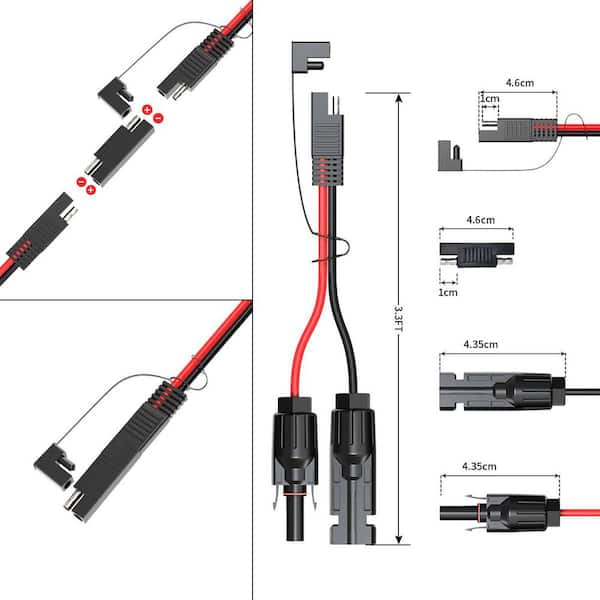 +
-
-
+
3.3FT
4.6cm
1cm
4.6cm
1cm
4.35cm
4.35cm