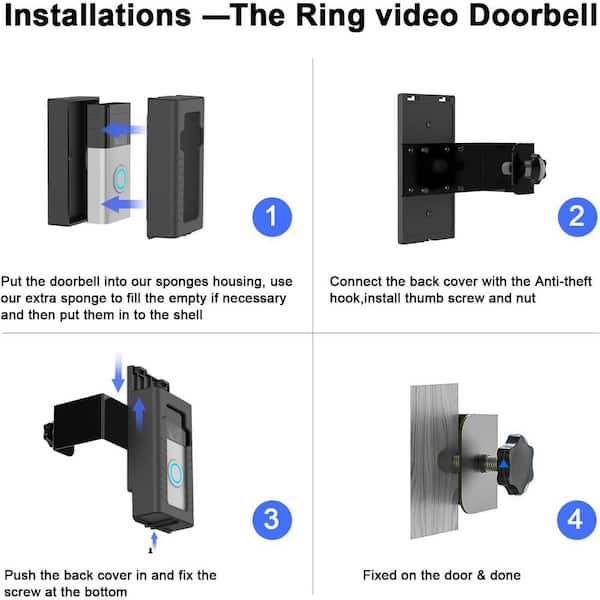 Installations —The Ring video Doorbell

1

Put the doorbell into our sponges housing, use our extra sponge to fill the empty if necessary and then put them in to the shell

2

Connect the back cover with the Anti-theft hook,install thumb screw and nut

3

Push the back cover in and fix the screw at the bottom

4

Fixed on the door & done