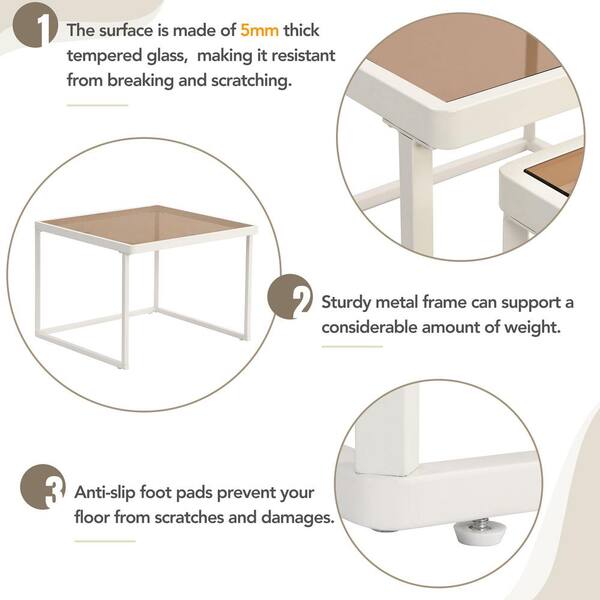 1 The surface is made of 5mm thick tempered glass, making it resistant from breaking and scratching.

2 Sturdy metal frame can support a considerable amount of weight.

3 Anti-slip foot pads prevent your floor from scratches and damages.