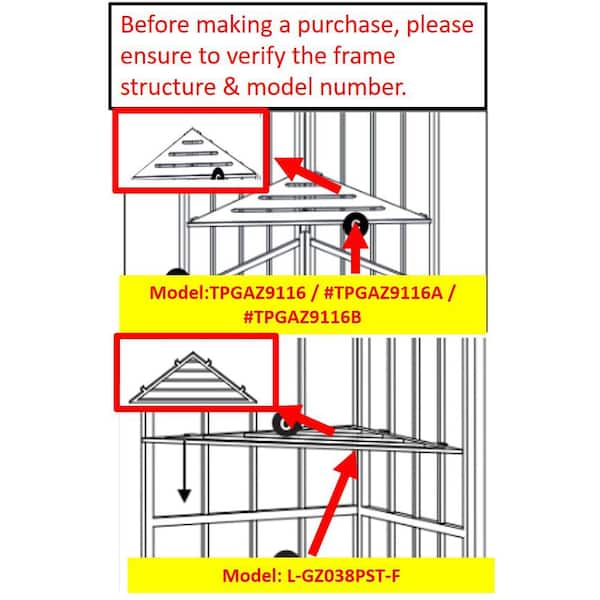 Before making a purchase, please ensure to verify the frame structure & model number.

Model:TPGAZ9116 / #TPGAZ9116A / #TPGAZ9116B

Model: L-GZ038PST-F