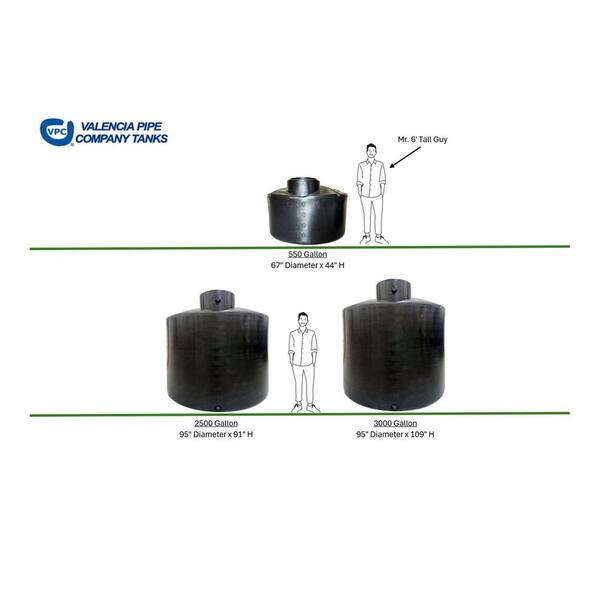 VPC VALENCIA PIPE COMPANY TANKS

Mr. 6' Tall Guy

550 Gallon
67" Diameter x 44" H

2500 Gallon
95" Diameter x 91" H

3000 Gallon
95" Diameter x 109" H