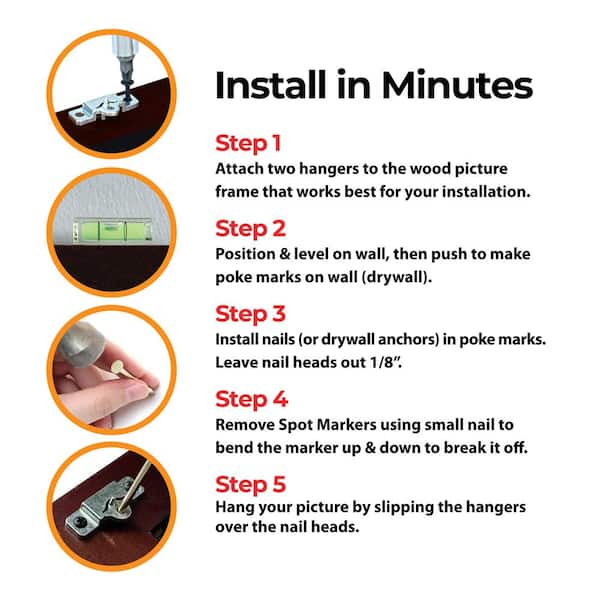 Install in Minutes

Step 1
Attach two hangers to the wood picture frame that works best for your installation.

Step 2
Position & level on wall, then push to make poke marks on wall (drywall).

Step 3
Install nails (or drywall anchors) in poke marks. Leave nail heads out 1/8".

Step 4
Remove Spot Markers using small nail to bend the marker up & down to break it off.

Step 5
Hang your picture by slipping the hangers over the nail heads.