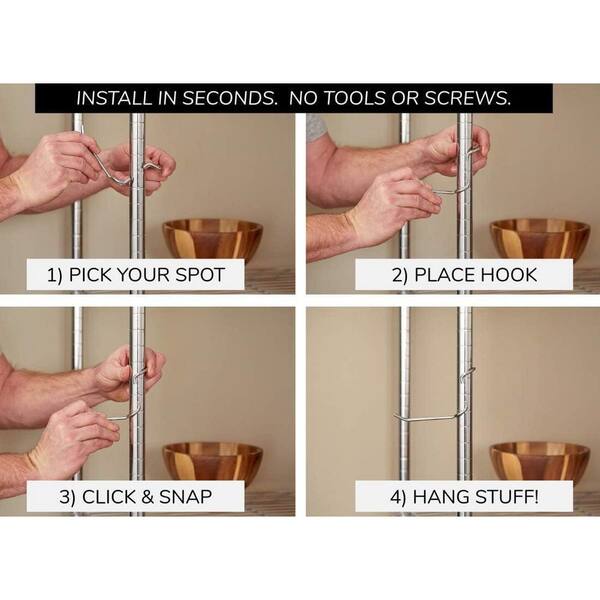 INSTALL IN SECONDS. NO TOOLS OR SCREWS.

1) PICK YOUR SPOT

2) PLACE HOOK

3) CLICK & SNAP

4) HANG STUFF!