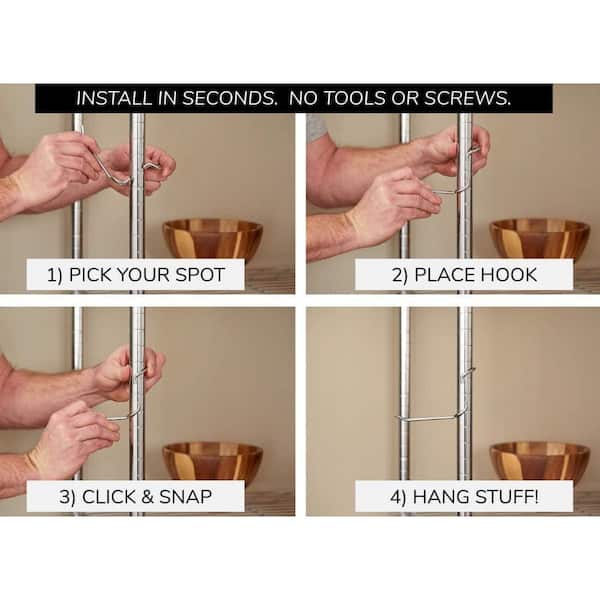 INSTALL IN SECONDS. NO TOOLS OR SCREWS.

1) PICK YOUR SPOT

2) PLACE HOOK

3) CLICK & SNAP

4) HANG STUFF!